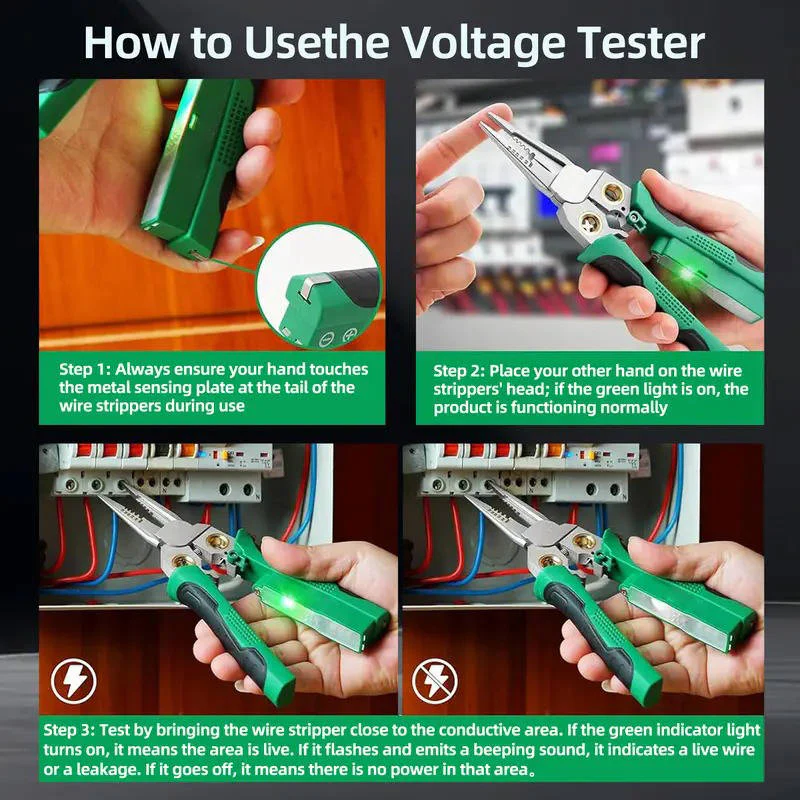 How to Usethe Voltage Tester

Step 1: Always ensure your hand touches the metal sensing plate at the tail of the wire strippers during use

Step 2: Place your other hand on the wire strippers' head; if the green light is on, the product is functioning normally

Step 3: Test by bringing the wire stripper close to the conductive area. If the green indicator light turns on, it means the area is live. If it flashes and emits a beeping sound, it indicates a live wire or a leakage. If it goes off, it means there is no power in that area。